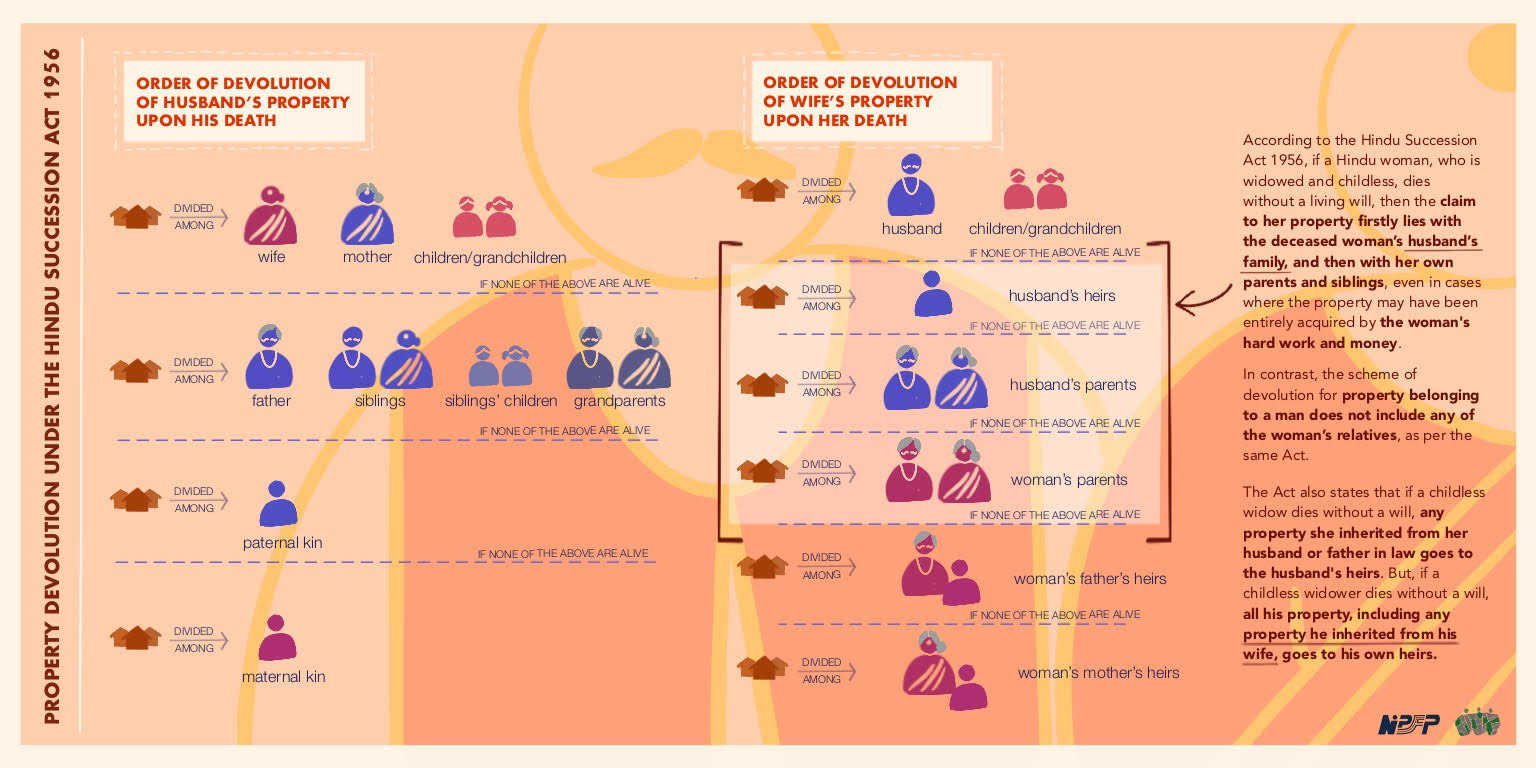 PROPERTY DEVOLUTION UNDER THE HINDU SUCCESSION ACT 1956

ORDER OF DEVOLUTION OF HUSBAND'S PROPERTY UPON HIS DEATH

DIVIDED AMONG
wife
mother
children/grandchildren

IF NONE OF THE ABOVE ARE ALIVE

DIVIDED AMONG
father
siblings
siblings' children
grandparents

IF NONE OF THE ABOVE ARE ALIVE

DIVIDED AMONG
paternal kin

IF NONE OF THE ABOVE ARE ALIVE

DIVIDED AMONG
maternal kin

ORDER OF DEVOLUTION OF WIFE'S PROPERTY UPON HER DEATH

DIVIDED AMONG
husband
children/grandchildren

IF NONE OF THE ABOVE ARE ALIVE

DIVIDED AMONG
husband's heirs

IF NONE OF THE ABOVE ARE ALIVE

DIVIDED AMONG
husband's parents

IF NONE OF THE ABOVE ARE ALIVE

DIVIDED AMONG
woman's parents

IF NONE OF THE ABOVE ARE ALIVE

DIVIDED AMONG
woman's father's heirs

IF NONE OF THE ABOVE ARE ALIVE

DIVIDED AMONG
woman's mother's heirs

According to the Hindu Succession Act 1956, if a Hindu woman, who is widowed and childless, dies without a living will, then the claim to her property firstly lies with the deceased woman's husband's family, and then with her own parents and siblings, even in cases where the property may have been entirely acquired by the woman's hard work and money.

In contrast, the scheme of devolution for property belonging to a man does not include any of the woman's relatives, as per the same Act.

The Act also states that if a childless widow dies without a will, any property she inherited from her husband or father in law goes to the husband's heirs. But, if a childless widower dies without a will, all his property, including any property he inherited from his wife, goes to his own heirs.

NIPFP