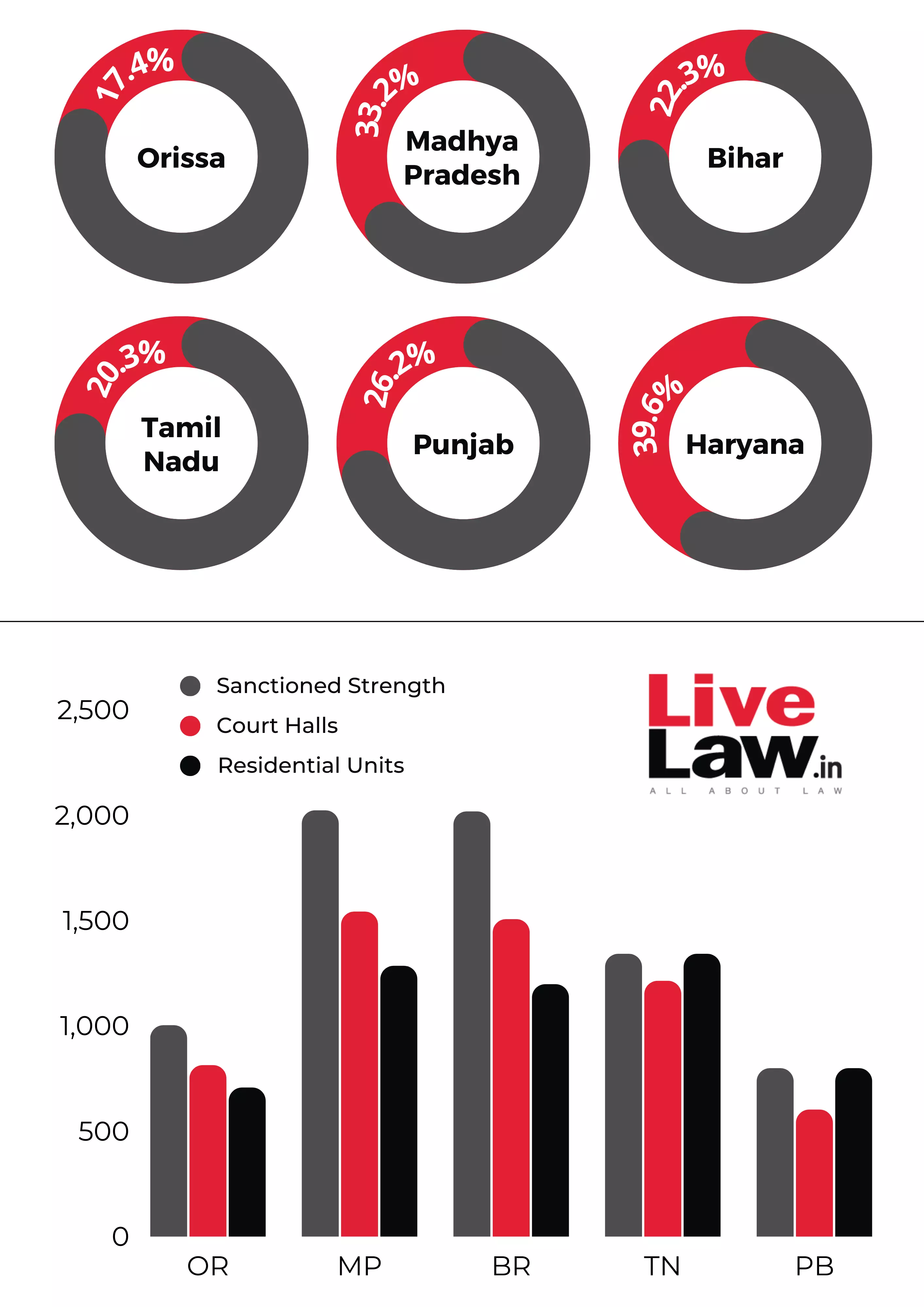 17.4%
Orissa

33.2%
Madhya Pradesh

22.3%
Bihar

20.3%
Tamil Nadu

26.2%
Punjab

39.6%
Haryana

Sanctioned Strength
Court Halls
Residential Units

Live Law.in
ALL ABOUT LAW

2,500
2,000
1,500
1,000
500
0

OR
MP
BR
TN
PB